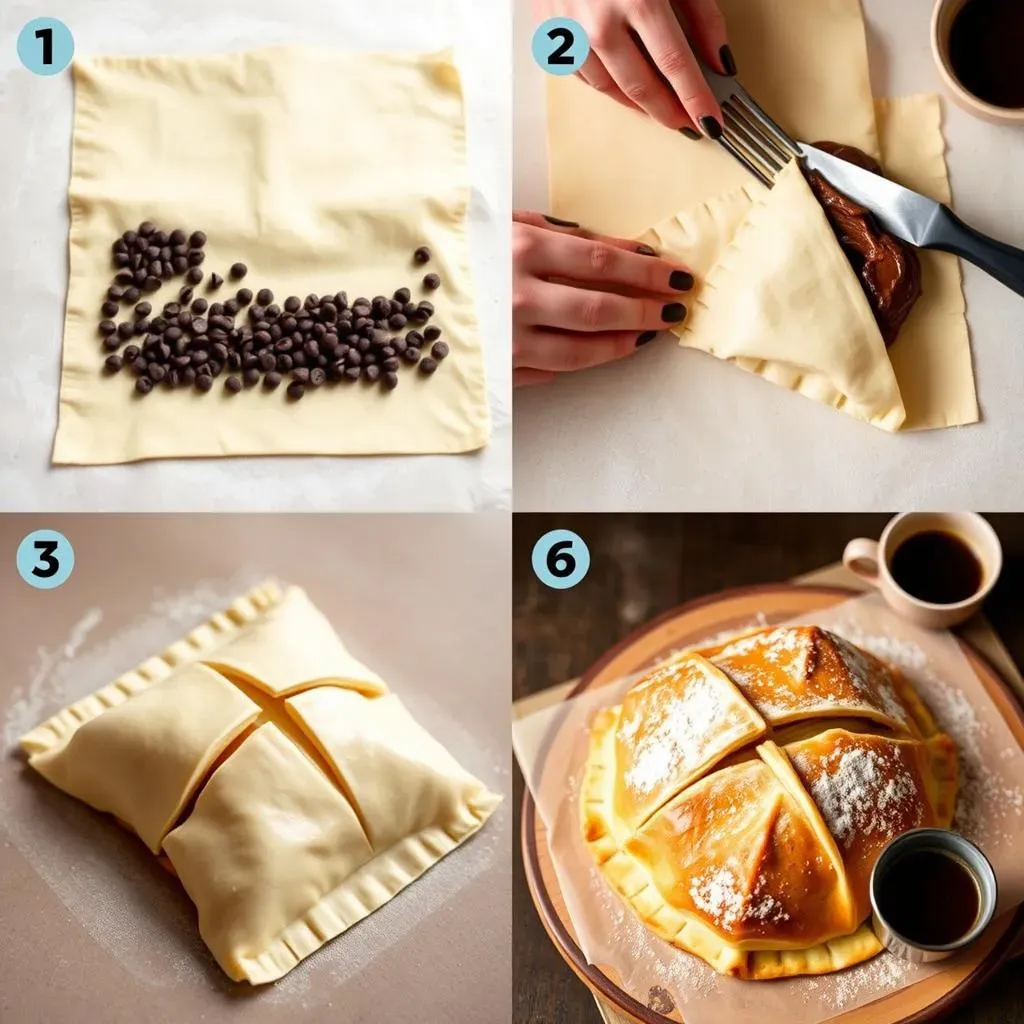 1

2

3

6