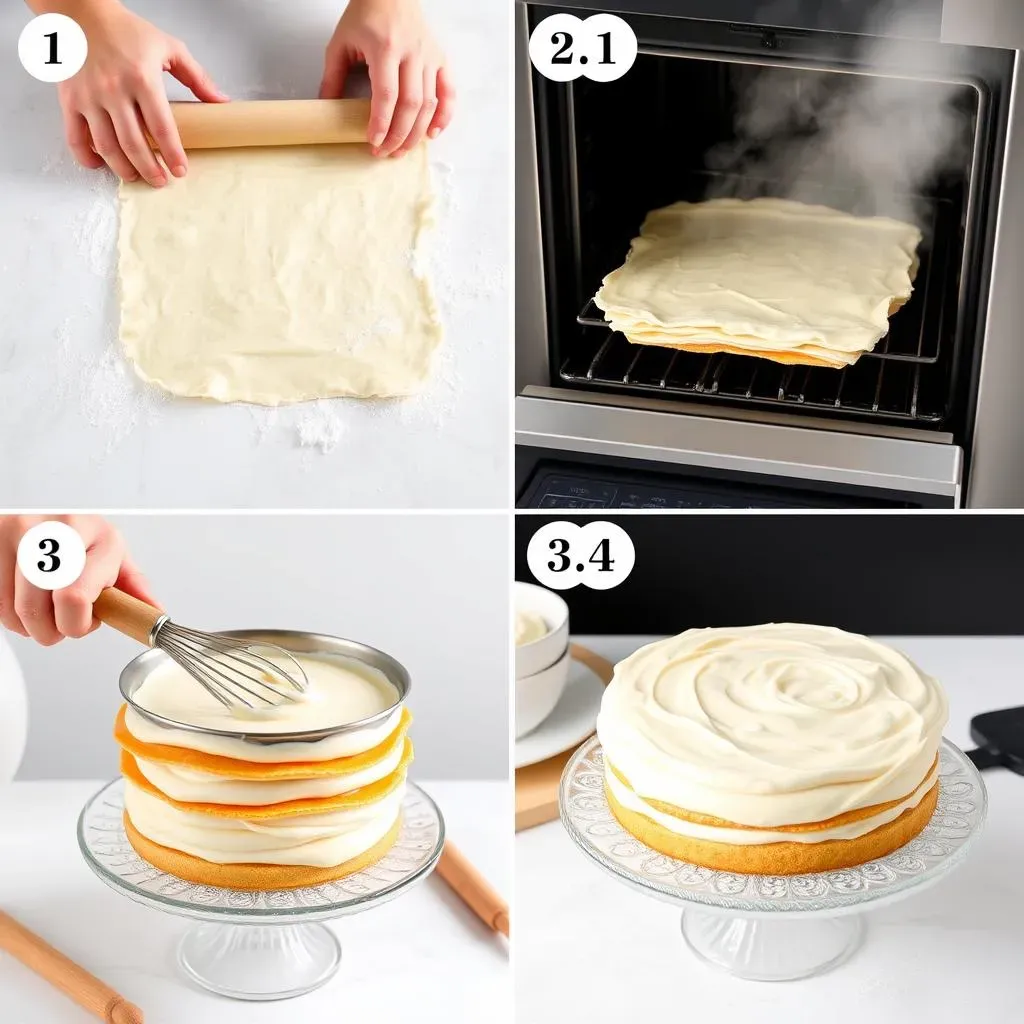 1

2.1

3

3.4